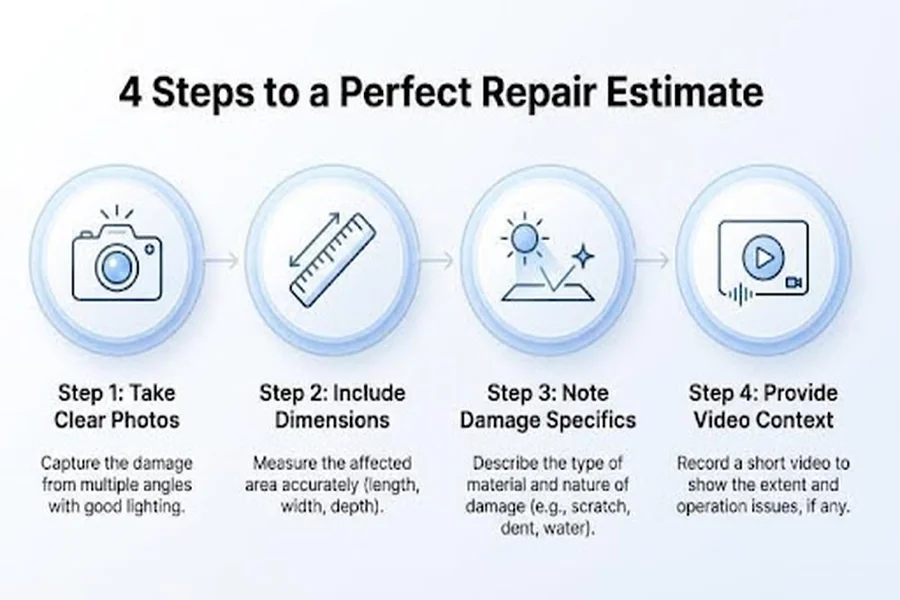 4 Steps to a Perfect Repair Estimate

Step 1: Take Clear Photos

Capture the damage from multiple angles with good lighting.

Step 2: Include Dimensions

Measure the affected area accurately (length, width, depth).

Step 3: Note Damage Specifics

Describe the type of material and nature of damage (e.g., scratch, dent, water).

Step 4: Provide Video Context

Record a short video to show the extent and operation issues, if any.